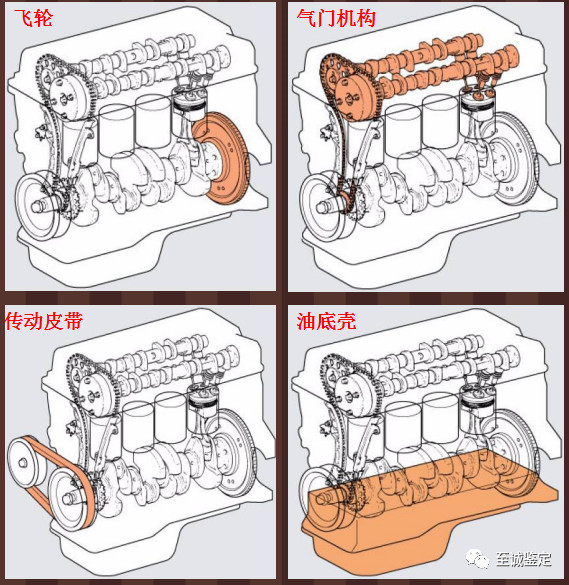 飞轮

气门机构

传动皮带

油底壳

至诚鉴定