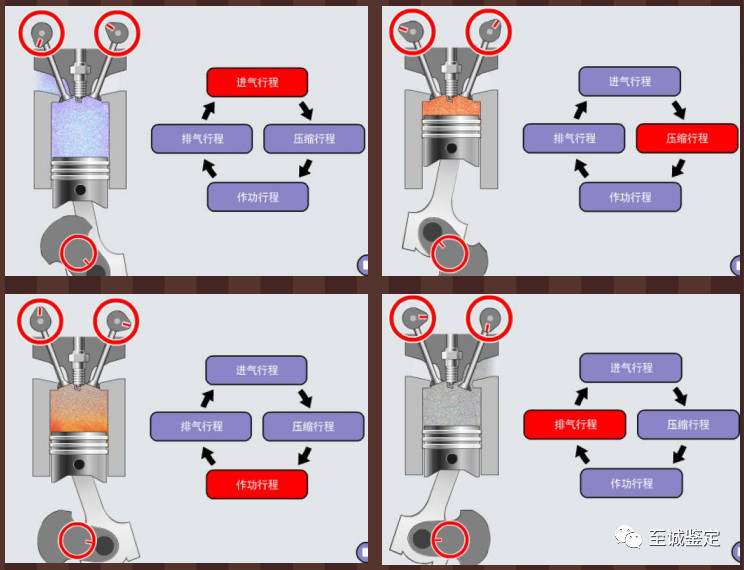 进气行程
排气行程
压缩行程
作功行程

进气行程
排气行程
压缩行程
作功行程

进气行程
排气行程
压缩行程
作功行程

进气行程
排气行程
压缩行程
作功行程

至诚鉴定